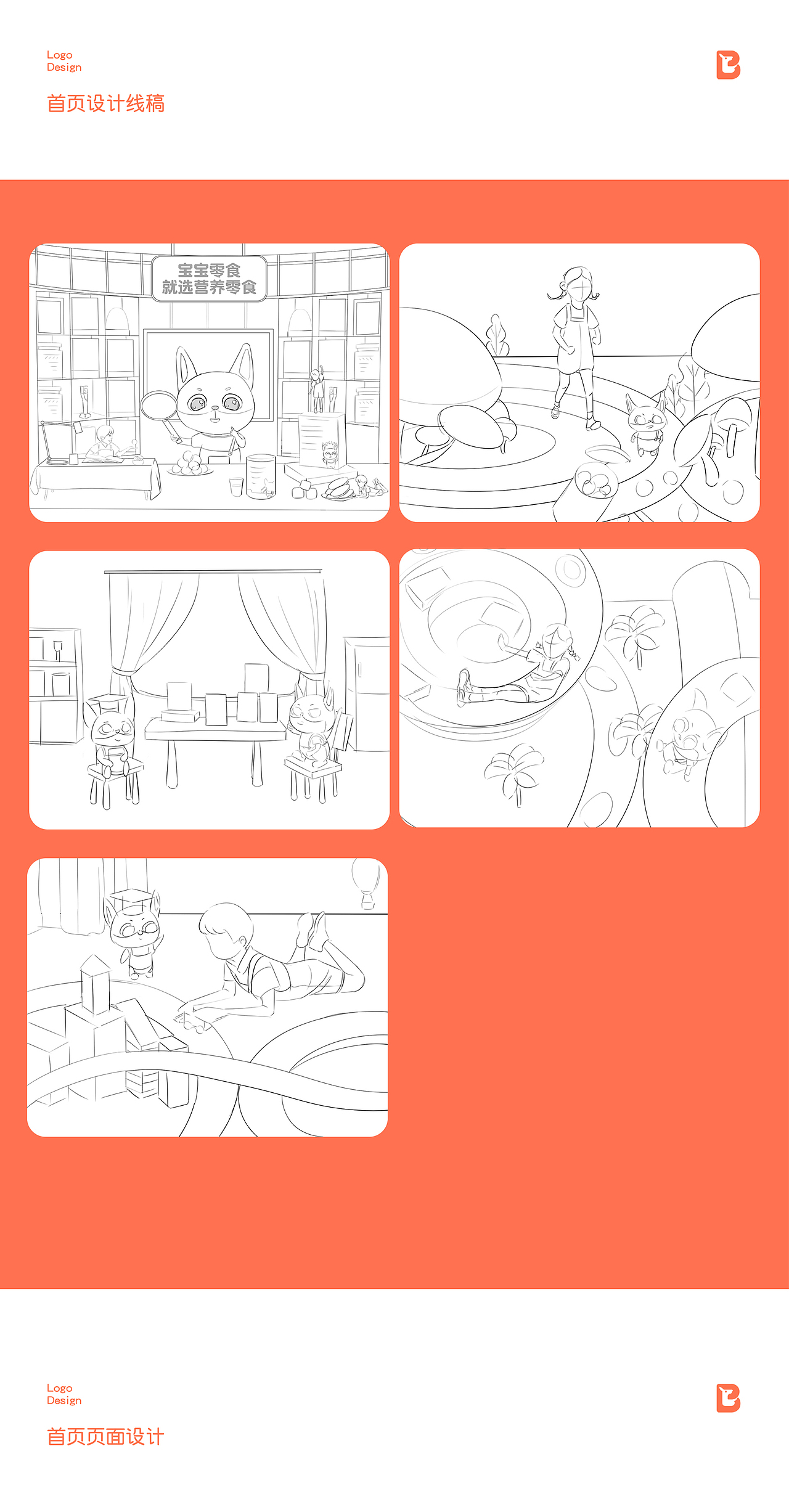 Logo
Design

首页设计线稿

宝宝零食
就选营养零食

Logo
Design

首页页面设计