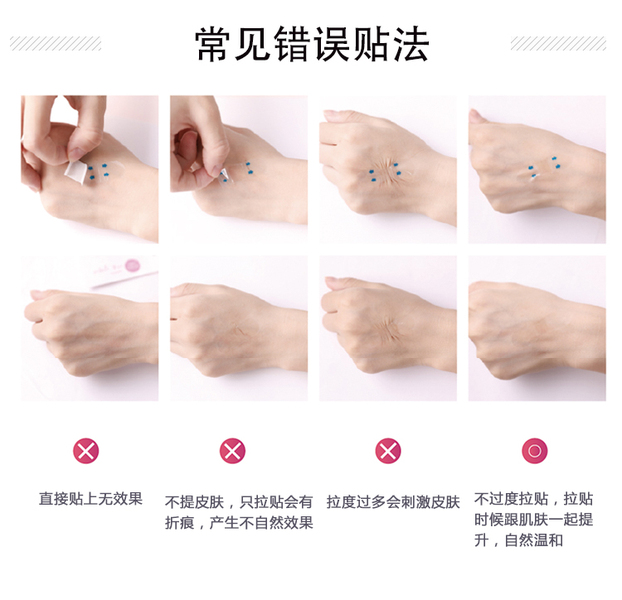 常见错误贴法

直接贴上无效果

不提皮肤，只拉贴会有折痕，产生不自然效果

拉度过多会刺激皮肤

不过度拉贴，拉贴时候跟肌肤一起提升，自然温和