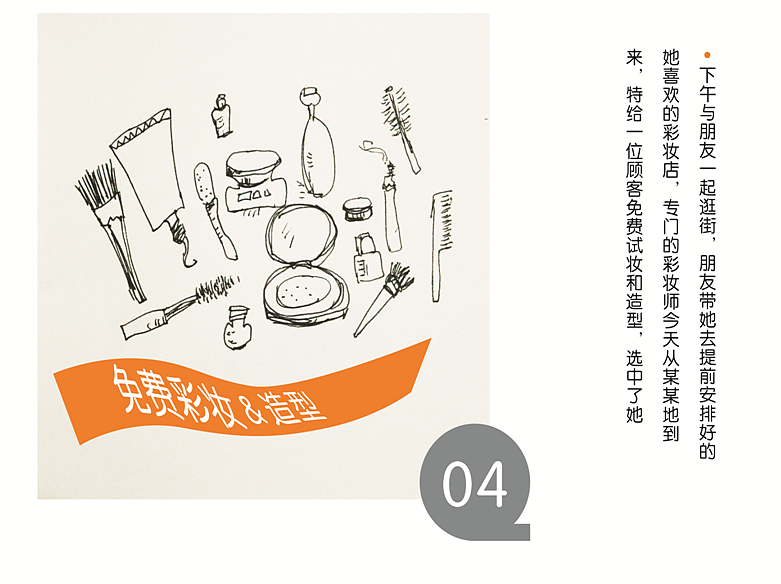 免费彩妆&造型

04

下午与朋友一起逛街，朋友带她去提前安排好的她喜欢的彩妆店，专门的彩妆师今天从某某地到来，特给一位顾客免费试妆和造型，选中了她