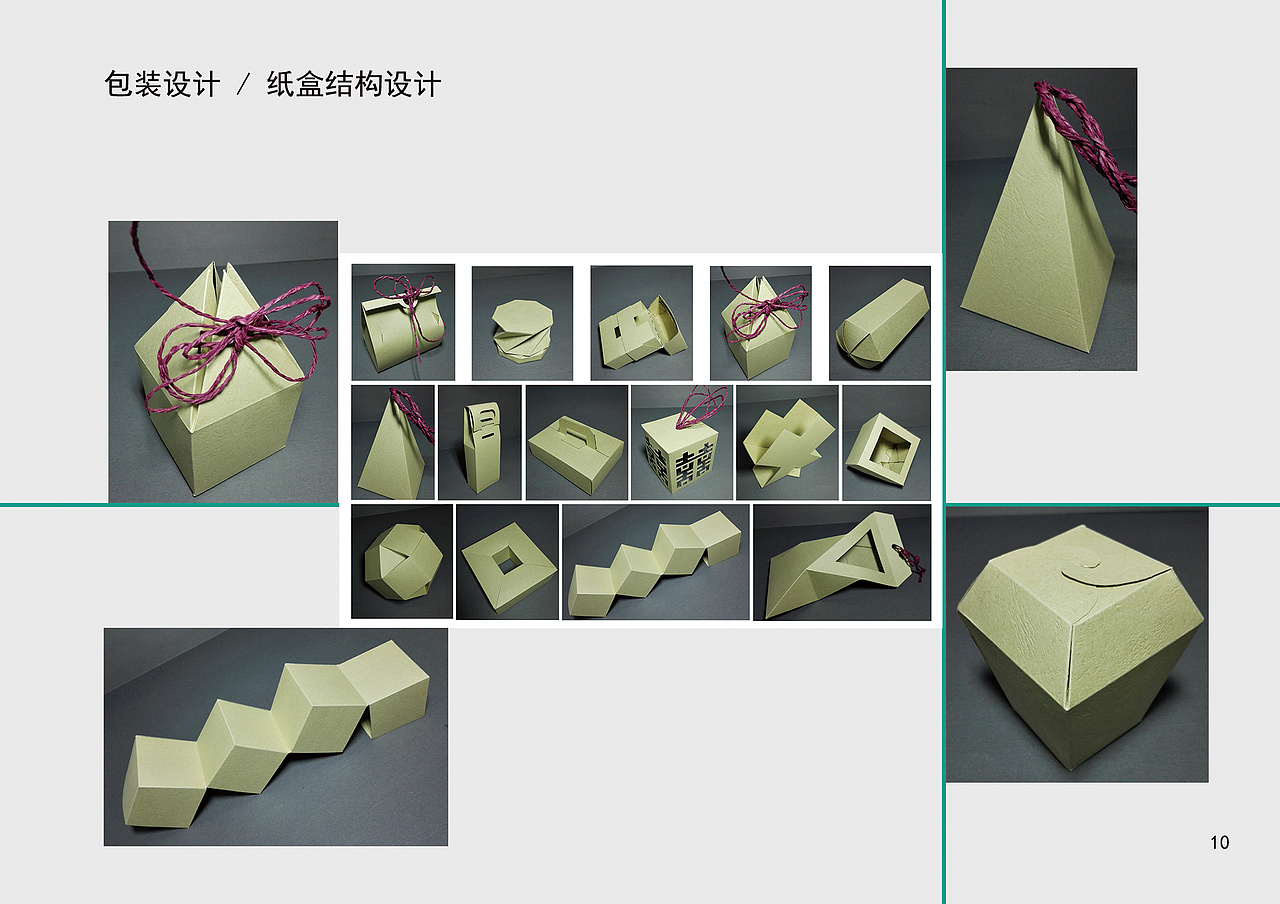 包装设计 / 纸盒结构设计

囍

10