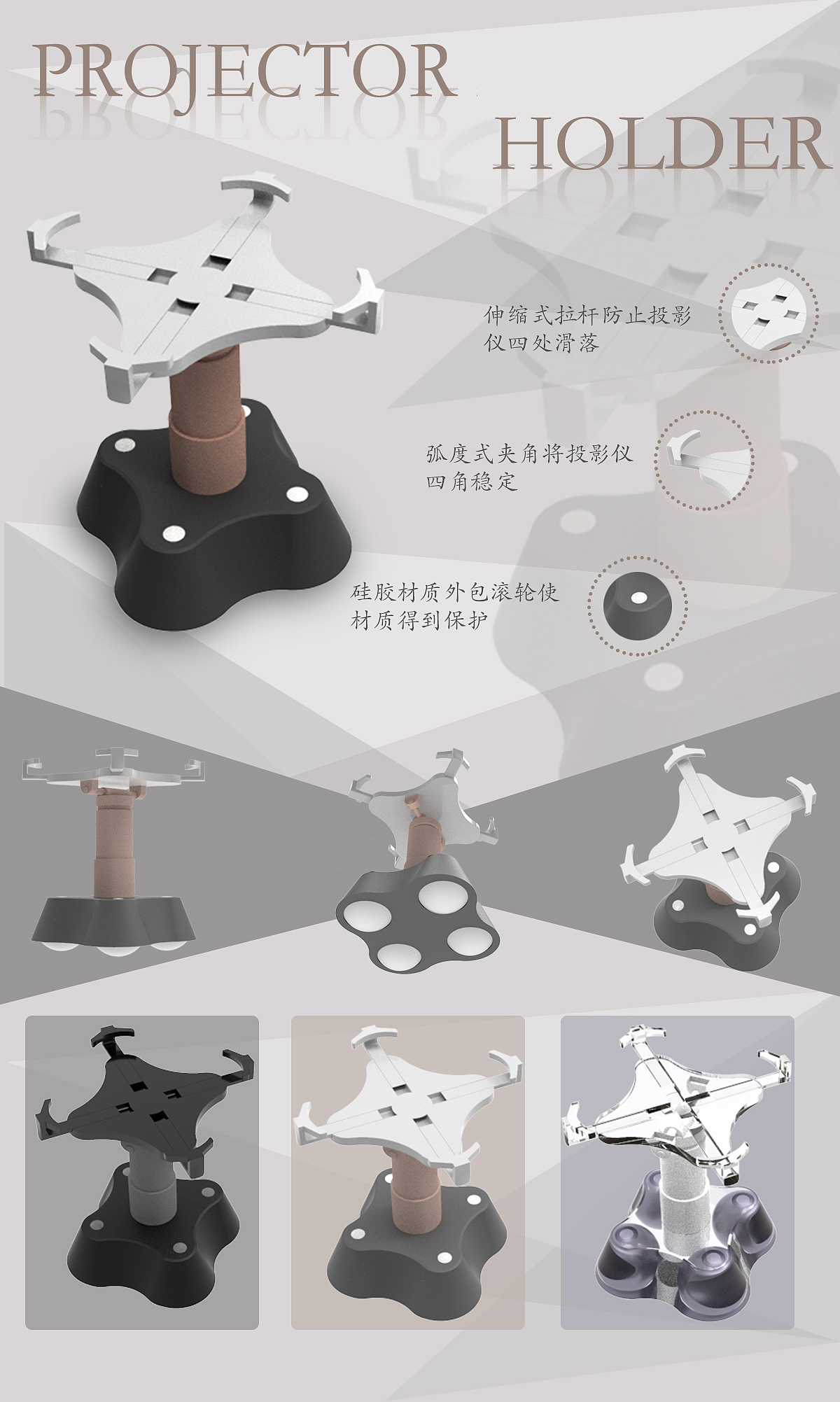 PROJECTOR

HOLDER

伸缩式拉杆防止投影仪四处滑落

弧度式夹角将投影仪四角稳定

硅胶材质外包滚轮使材质得到保护