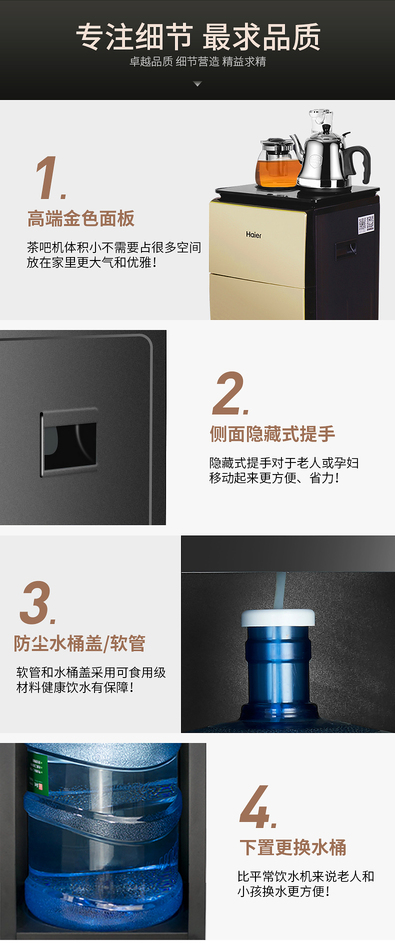 专注细节 最求品质

卓越品质 细节营造 精益求精

1.

高端金色面板

茶吧机体积小不需要占很多空间放在家里更大气和优雅！

Haier

2.

侧面隐藏式提手

隐藏式提手对于老人或孕妇移动起来更方便、省力！

3.

防尘水桶盖/软管

软管和水桶盖采用可食用级材料健康饮水有保障！

4.

下置更换水桶

比平常饮水机来说老人和小孩换水更方便！