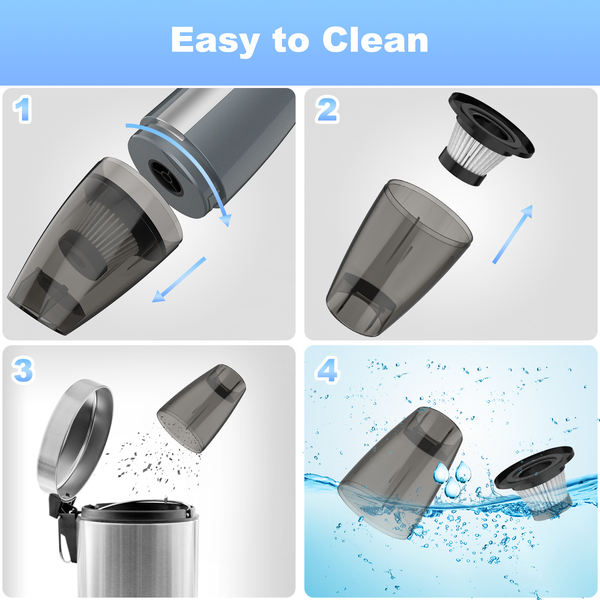 Easy to Clean

1

2

3

4