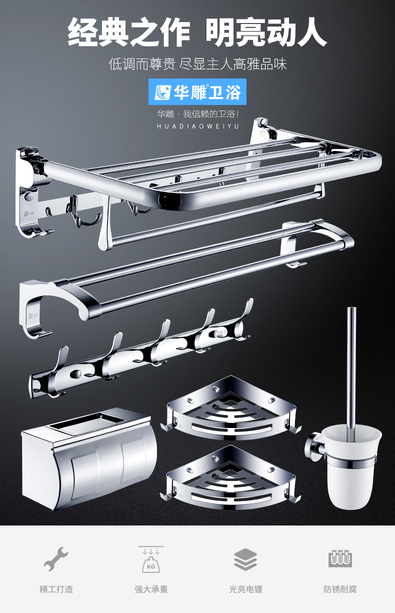 经典之作 明亮动人

低调而尊贵 尽显主人高雅品味

华雕卫浴

华雕 · 我信赖的卫浴！

HUADIAOWEIYU

KG

精工打造

强大承重

光亮电镀

防锈耐腐