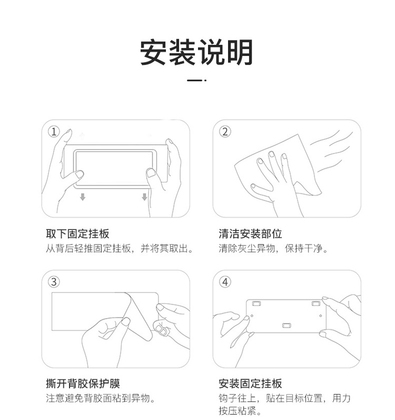 安装说明

①

取下固定挂板
从背后轻推固定挂板，并将其取出。

②

清洁安装部位
清除灰尘异物，保持干净。

③

撕开背胶保护膜
注意避免背胶面粘到异物。

④

安装固定挂板
钩子往上，贴在目标位置，用力按压粘紧。