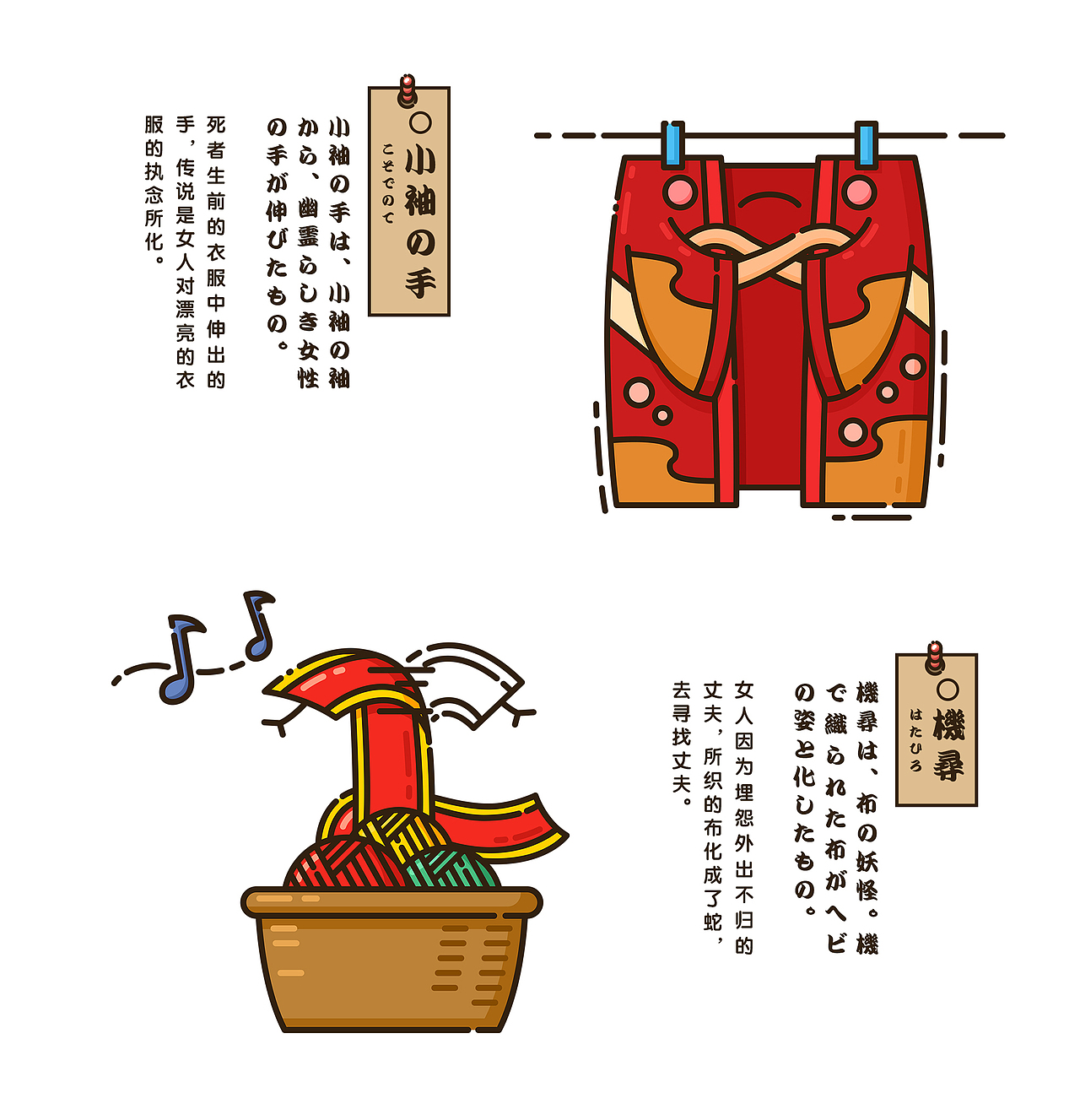 小袖の手
こそでのて

小袖の手は、小袖の袖から、幽霊らしき女性の手が伸びたもの。

死者生前的衣服中伸出的手，传说是女人对漂亮的衣服的执念所化。

機尋
はたひろ

機尋は、布の妖怪。機で織られた布がヘビの姿と化したもの。

女人因为埋怨外出不归的丈夫，所织的布化成了蛇，去寻找丈夫。