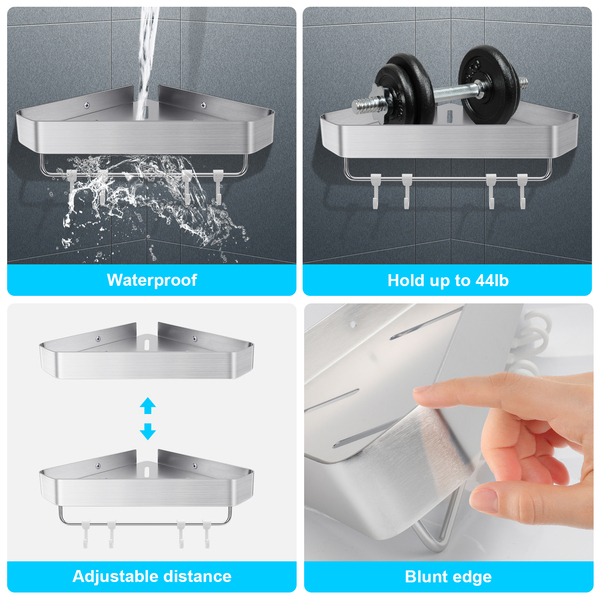 Waterproof

Hold up to 44lb

Adjustable distance

Blunt edge