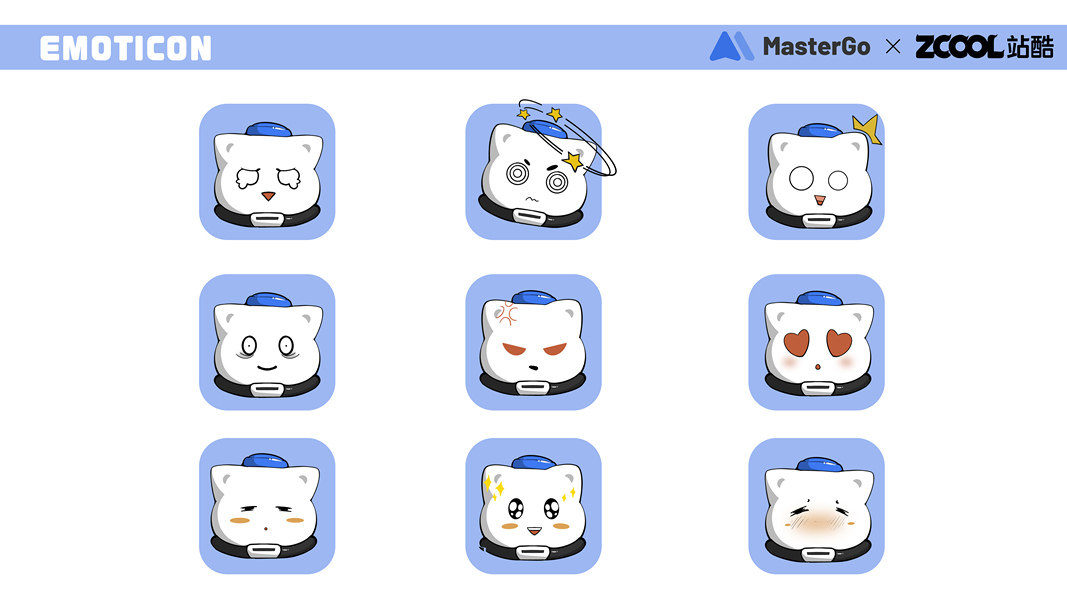 EMOTICON

MasterGo × ZCOOL站酷