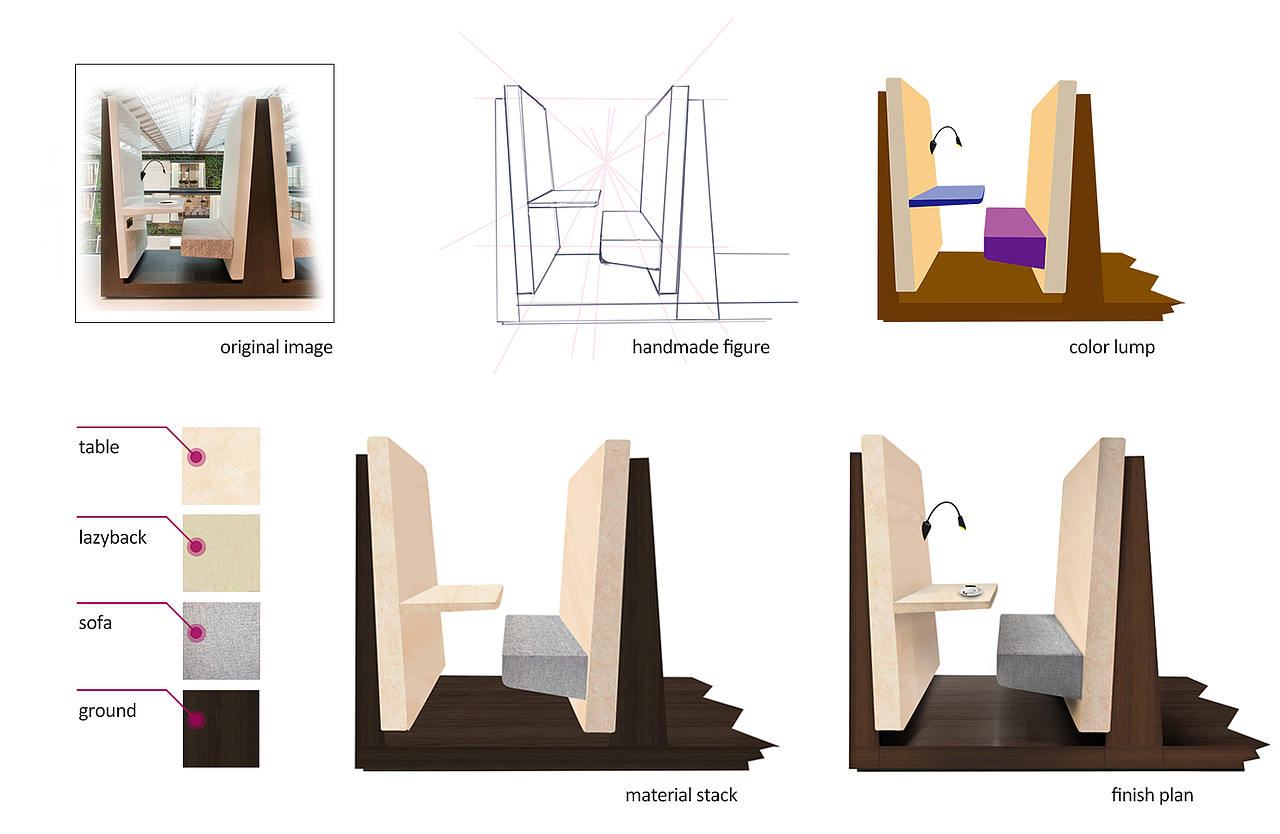 original image

handmade figure

color lump

table

lazyback

sofa

ground

material stack

finish plan