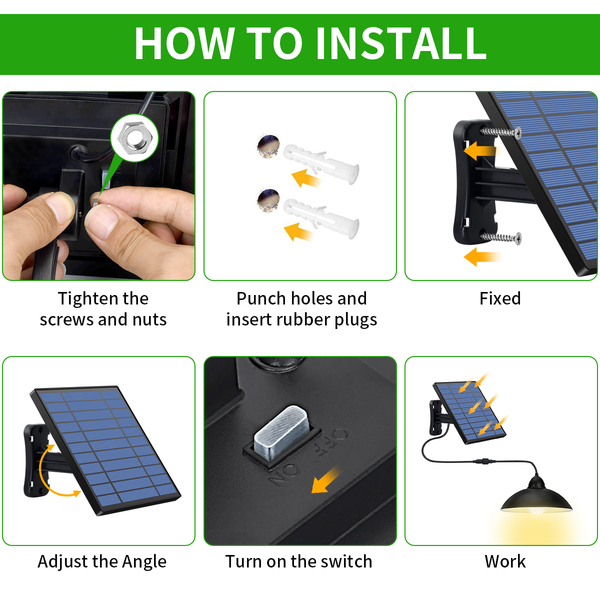 HOW TO INSTALL

Tighten the screws and nuts

Punch holes and insert rubber plugs

Fixed

Adjust the Angle

ON OFF

Turn on the switch

Work