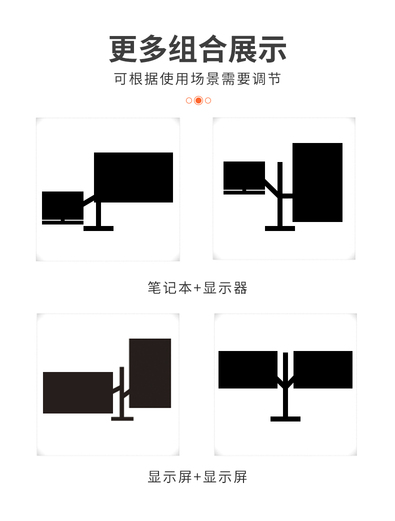 更多组合展示
可根据使用场景需要调节

笔记本+显示器

显示屏+显示屏