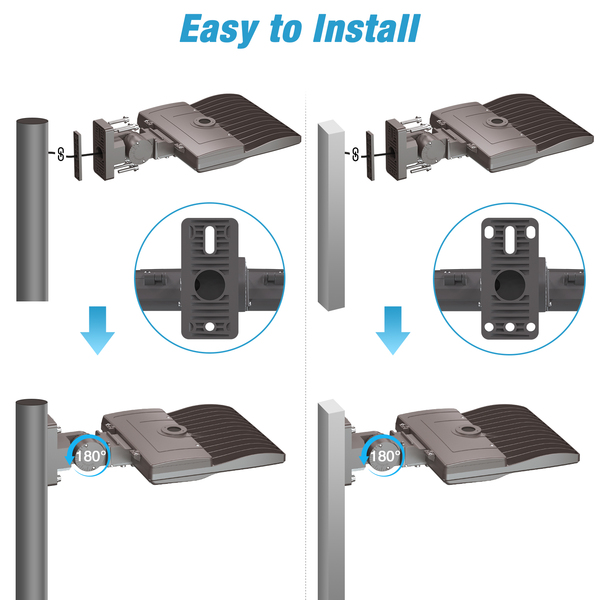 Easy to Install

180°

180°