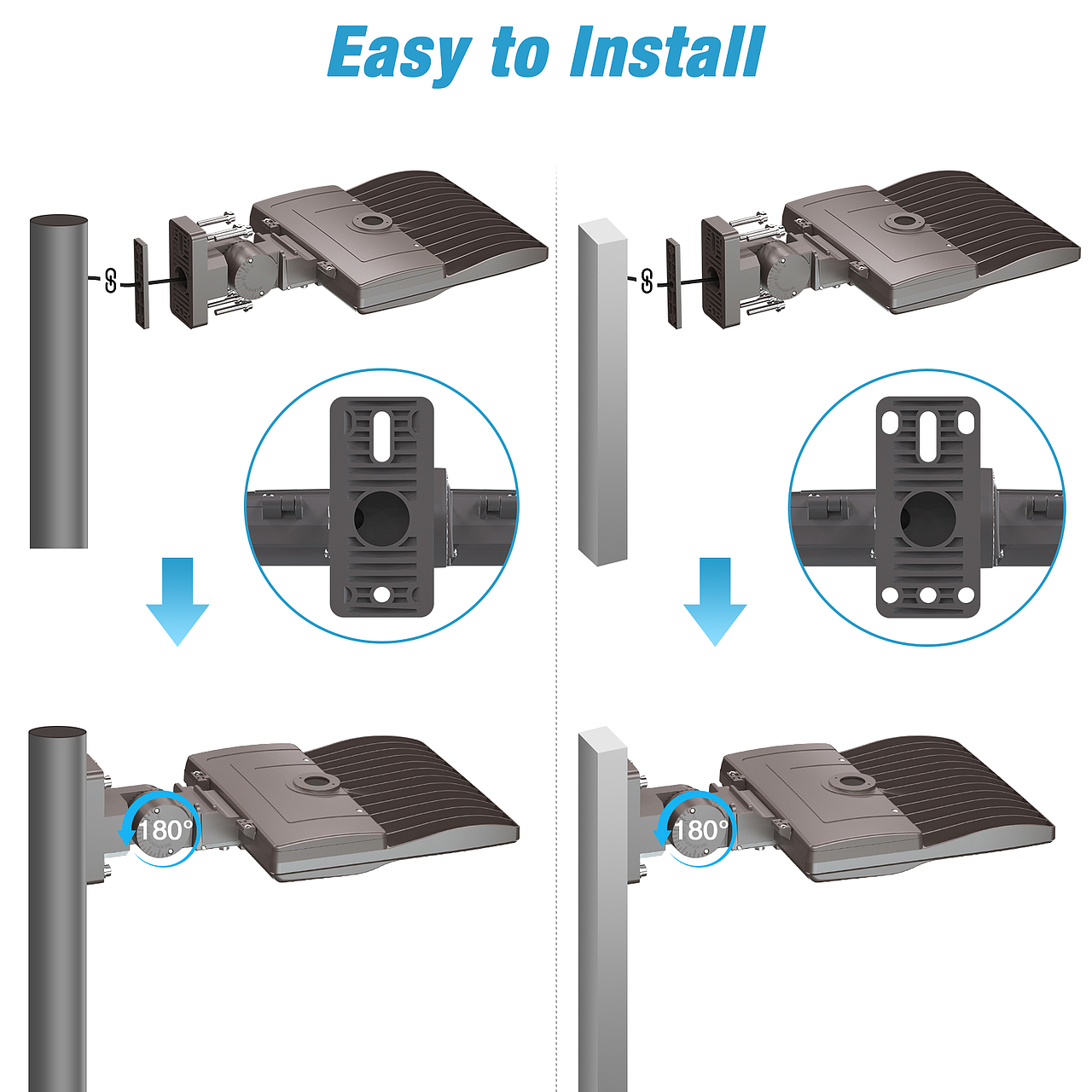 Easy to Install

180°

180°