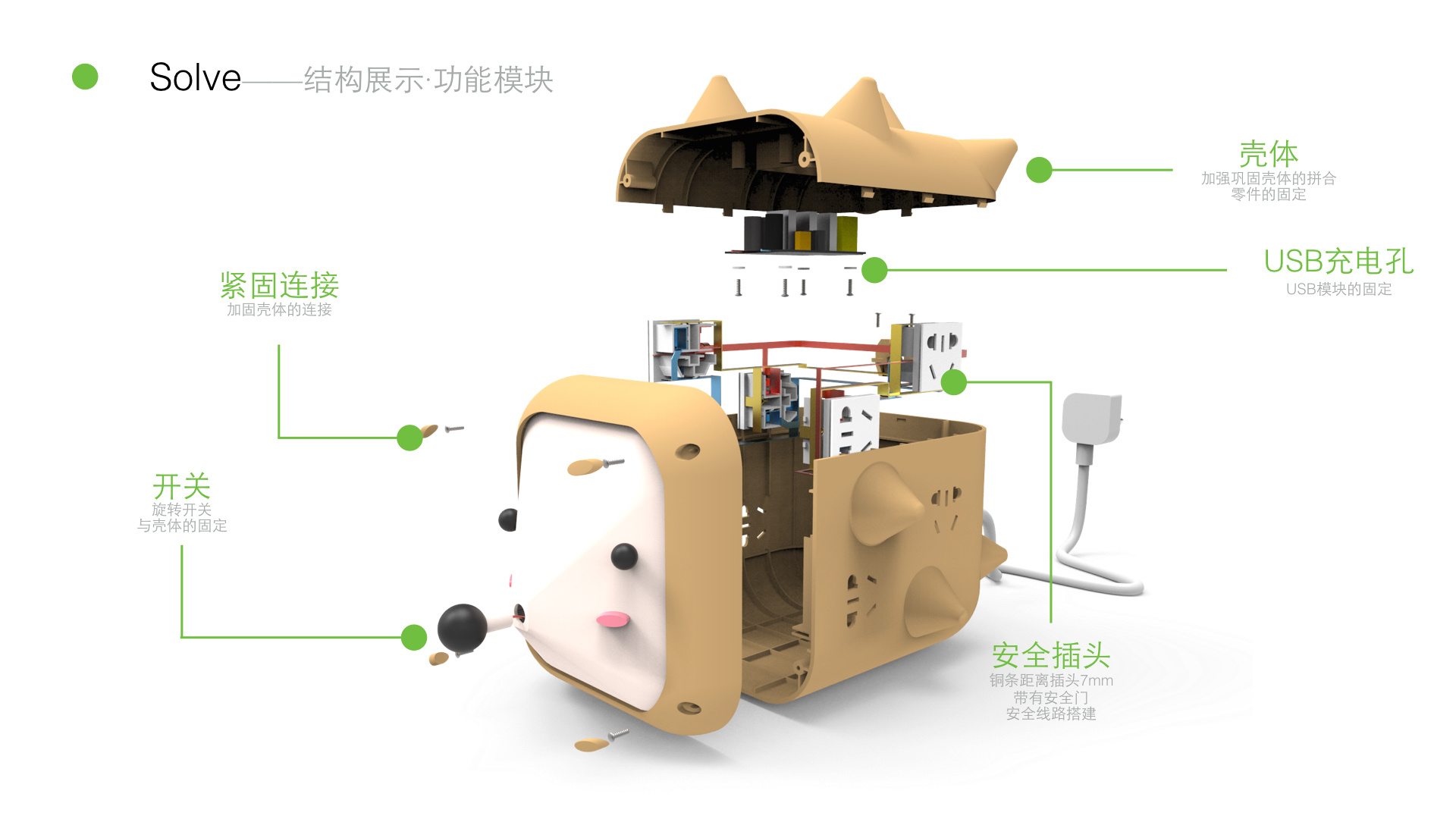 Solve——结构展示·功能模块

壳体
加强巩固壳体的拼合
零件的固定

USB充电孔
USB模块的固定

紧固连接
加固壳体的连接

开关
旋转开关
与壳体的固定

安全插头
铜条距离插头7mm
带有安全门
安全线路搭建