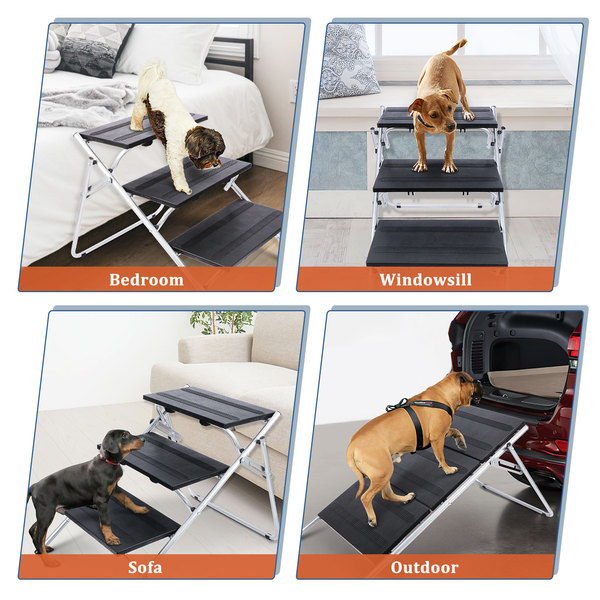 Bedroom

Windowsill

Sofa

Outdoor