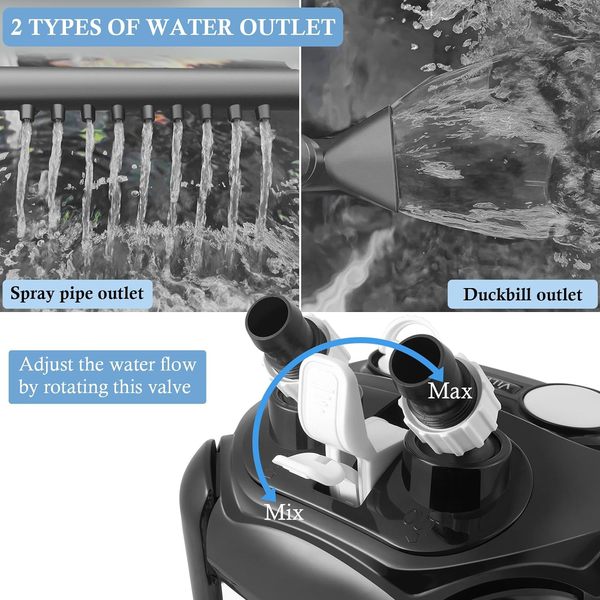 2 TYPES OF WATER OUTLET

Spray pipe outlet

Duckbill outlet

Adjust the water flow by rotating this valve

Max

Mix