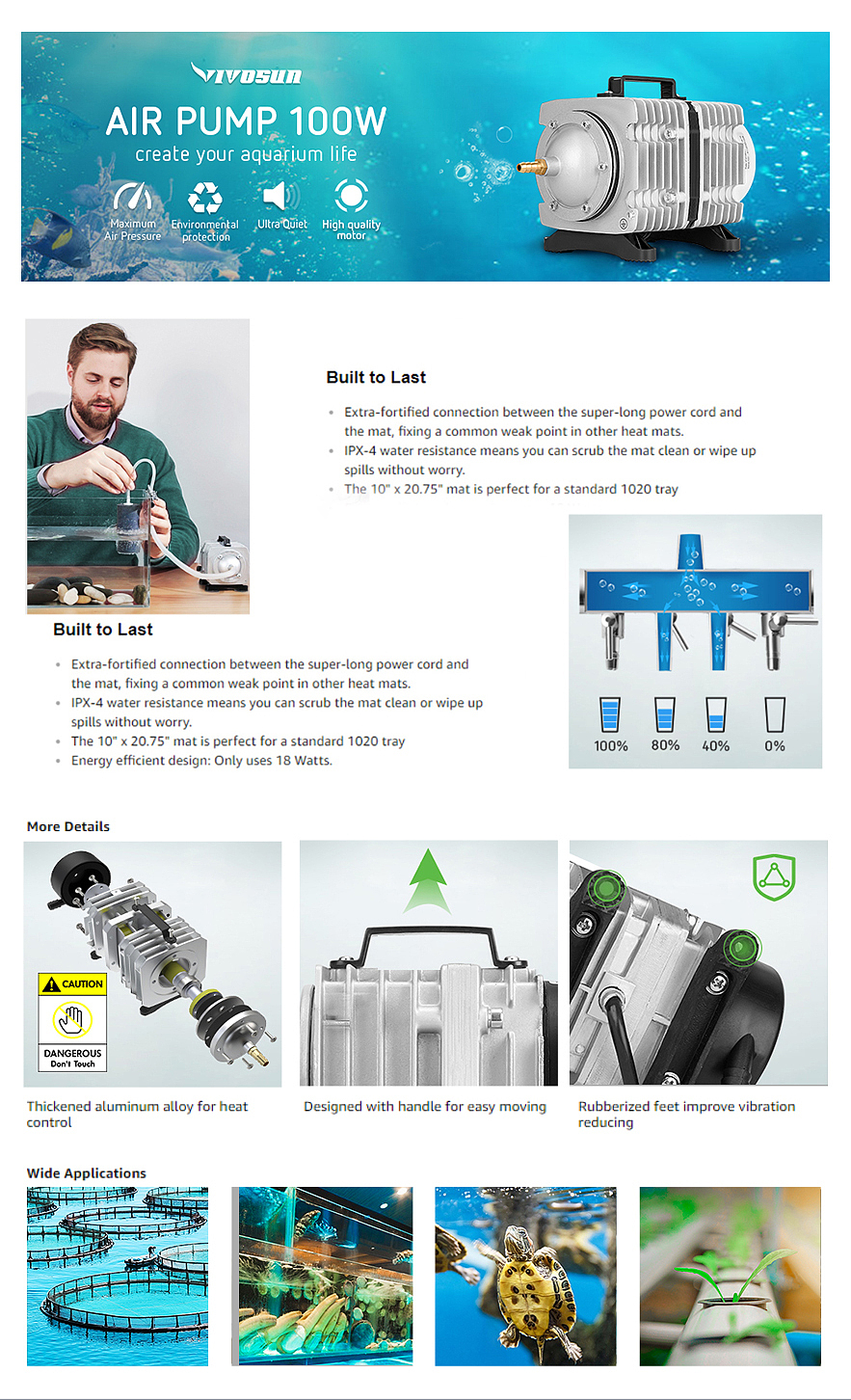 VIVOSUN
AIR PUMP 100W
create your aquarium life

Maximum Air Pressure
Environmental protection
Ultra Quiet
High quality motor

Built to Last

- Extra-fortified connection between the super-long power cord and the mat, fixing a common weak point in other heat mats.
- IPX-4 water resistance means you can scrub the mat clean or wipe up spills without worry.
- The 10" x 20.75" mat is perfect for a standard 1020 tray

Built to Last

- Extra-fortified connection between the super-long power cord and the mat, fixing a common weak point in other heat mats.
- IPX-4 water resistance means you can scrub the mat clean or wipe up spills without worry.
- The 10" x 20.75" mat is perfect for a standard 1020 tray
- Energy efficient design: Only uses 18 Watts.

100% 80% 40% 0%

More Details

CAUTION
DANGEROUS
Don't Touch

Thickened aluminum alloy for heat control

Designed with handle for easy moving

Rubberized feet improve vibration reducing

Wide Applications