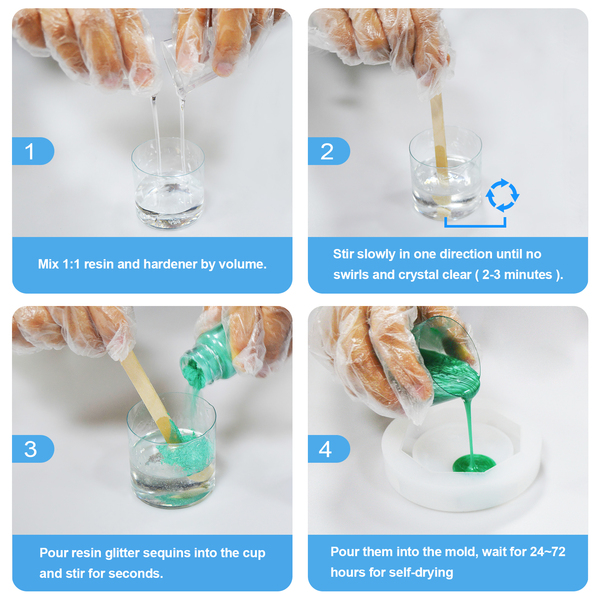 1

Mix 1:1 resin and hardener by volume.

2

Stir slowly in one direction until no swirls and crystal clear ( 2-3 minutes ).

3

Pour resin glitter sequins into the cup and stir for seconds.

4

Pour them into the mold, wait for 24~72 hours for self-drying