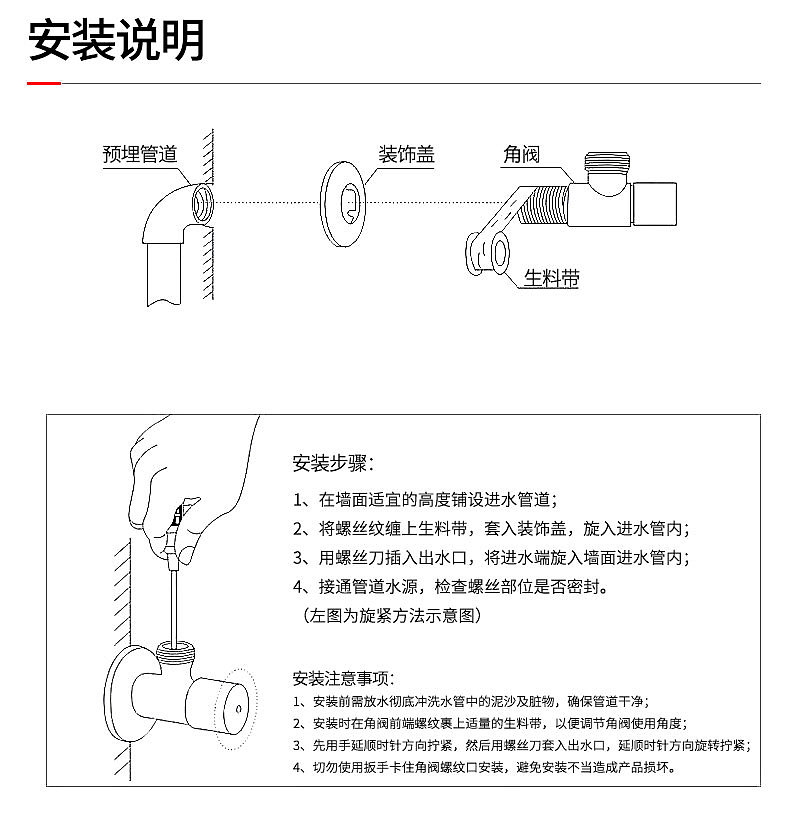 安装说明

预埋管道

装饰盖

角阀

生料带

安装步骤：

1、在墙面适宜的高度铺设进水管道；

2、将螺丝纹缠上生料带，套入装饰盖，旋入进水管内；

3、用螺丝刀插入出水口，将进水端旋入墙面进水管内；

4、接通管道水源，检查螺丝部位是否密封。

（左图为旋紧方法示意图）

安装注意事项：

1、安装前需放水彻底冲洗水管中的泥沙及脏物，确保管道干净；

2、安装时在角阀前端螺纹裹上适量的生料带，以便调节角阀使用角度；

3、先用手延顺时针方向拧紧，然后用螺丝刀套入出水口，延顺时针方向旋转拧紧；

4、切勿使用扳手卡住角阀螺纹口安装，避免安装不当造成产品损坏。