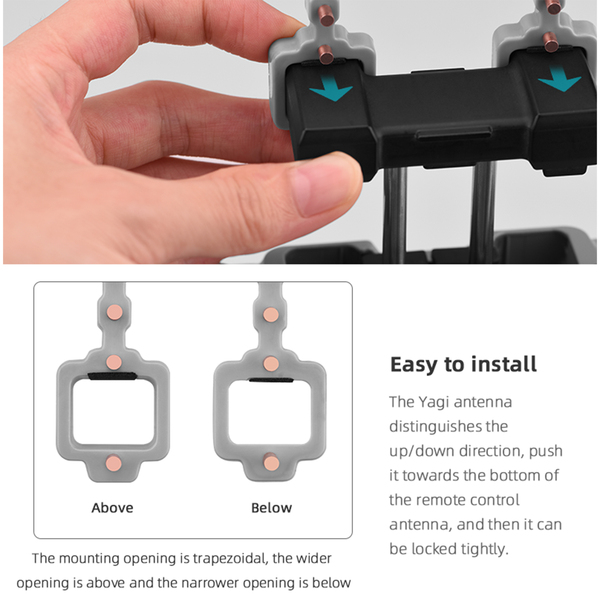 Above

Below

The mounting opening is trapezoidal, the wider opening is above and the narrower opening is below

Easy to install

The Yagi antenna distinguishes the up/down direction, push it towards the bottom of the remote control antenna, and then it can be locked tightly.