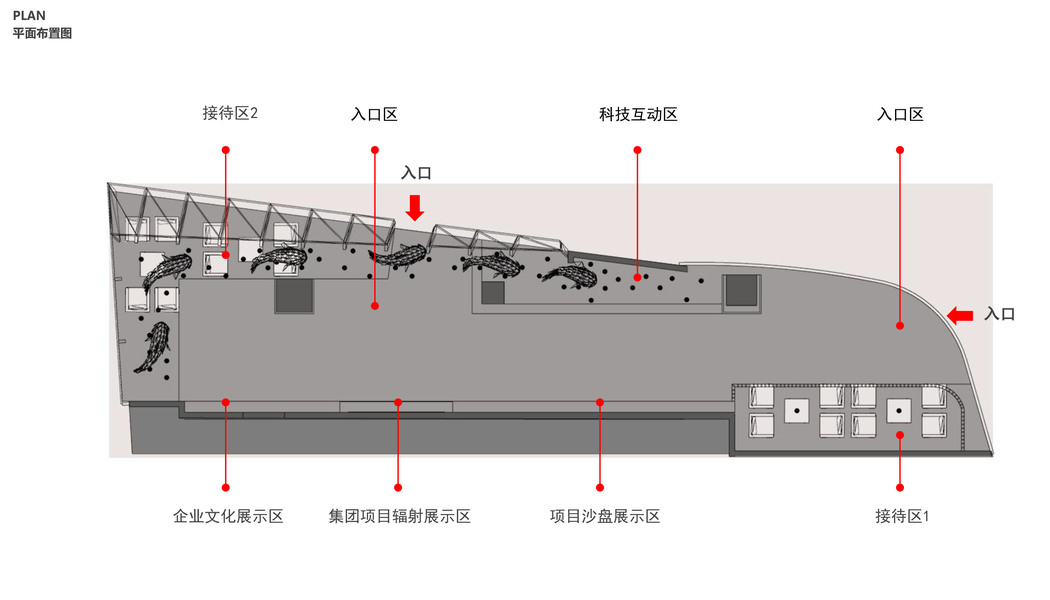 PLAN
平面布置图

接待区2

入口区

科技互动区

入口区

入口

入口

企业文化展示区

集团项目辐射展示区

项目沙盘展示区

接待区1