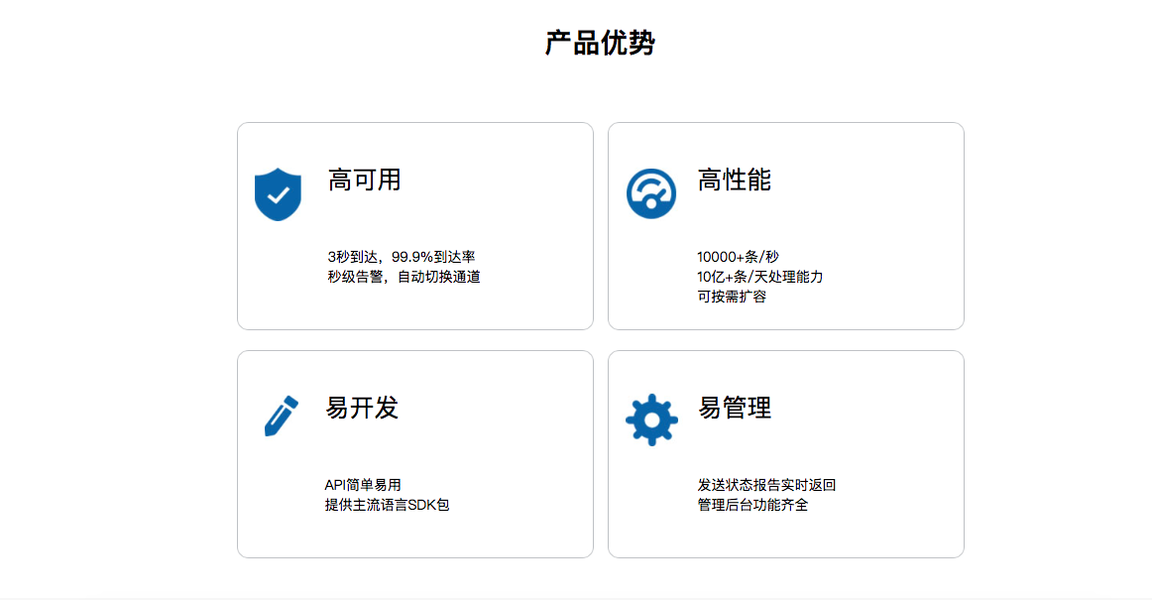 产品优势

高可用

3秒到达，99.9%到达率
秒级告警，自动切换通道

高性能

10000+条/秒
10亿+条/天处理能力
可按需扩容

易开发

API简单易用
提供主流语言SDK包

易管理

发送状态报告实时返回
管理后台功能齐全