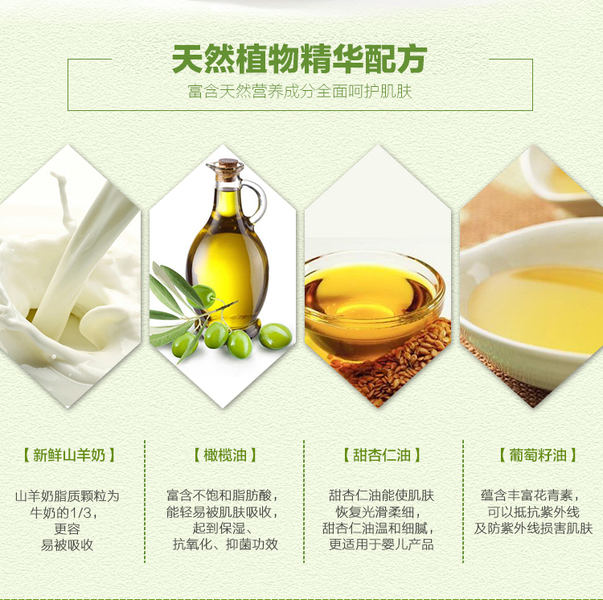 天然植物精华配方

富含天然营养成分全面呵护肌肤

【新鲜山羊奶】

山羊奶脂质颗粒为牛奶的1/3，更容易被吸收

【橄榄油】

富含不饱和脂肪酸，能轻易被肌肤吸收，起到保湿、抗氧化、抑菌功效

【甜杏仁油】

甜杏仁油能使肌肤恢复光滑柔细，甜杏仁油温和细腻，更适用于婴儿产品

【葡萄籽油】

蕴含丰富花青素，可以抵抗紫外线及防紫外线损害肌肤