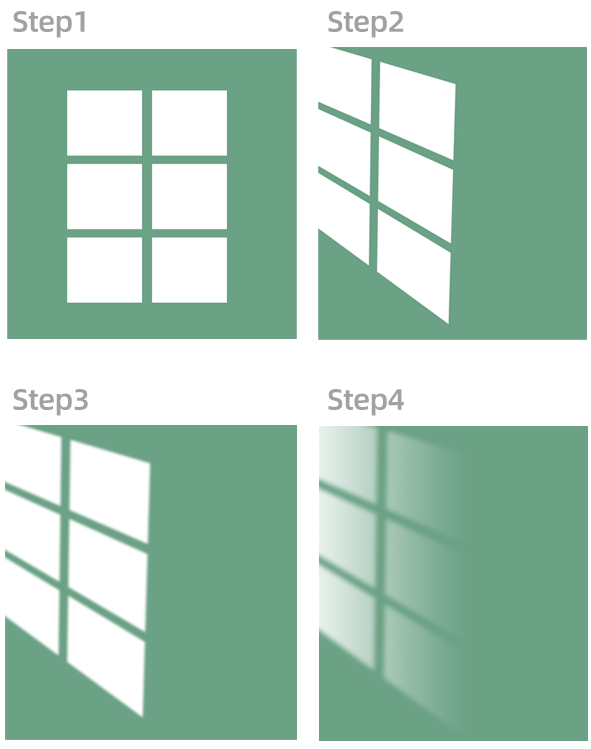 Step1

Step2

Step3

Step4