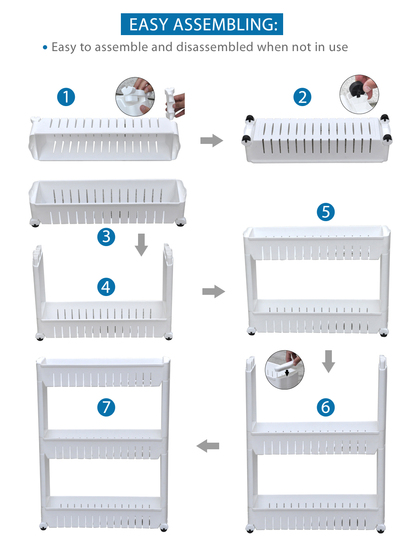 EASY ASSEMBLING:

• Easy to assemble and disassembled when not in use

1

2

3

4

5

6

7