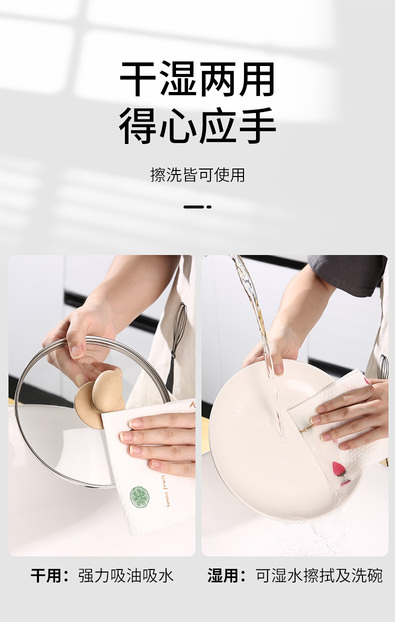 干湿两用
得心应手

擦洗皆可使用

干用：强力吸油吸水

湿用：可湿水擦拭及洗碗