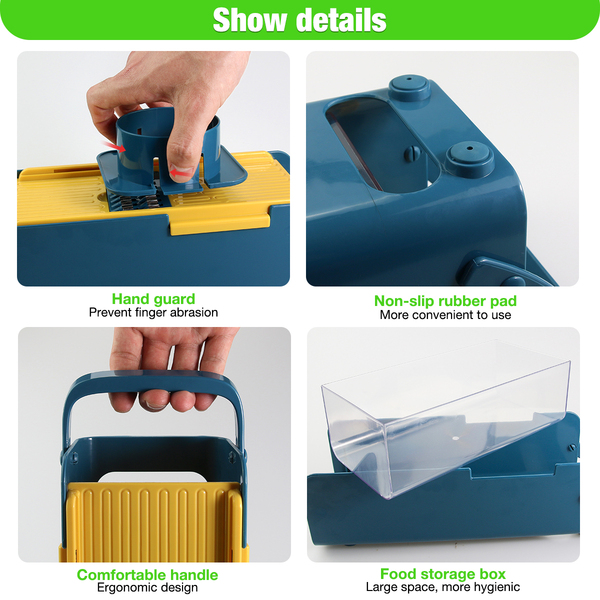 Show details

Hand guard
Prevent finger abrasion

Non-slip rubber pad
More convenient to use

Comfortable handle
Ergonomic design

Food storage box
Large space, more hygienic