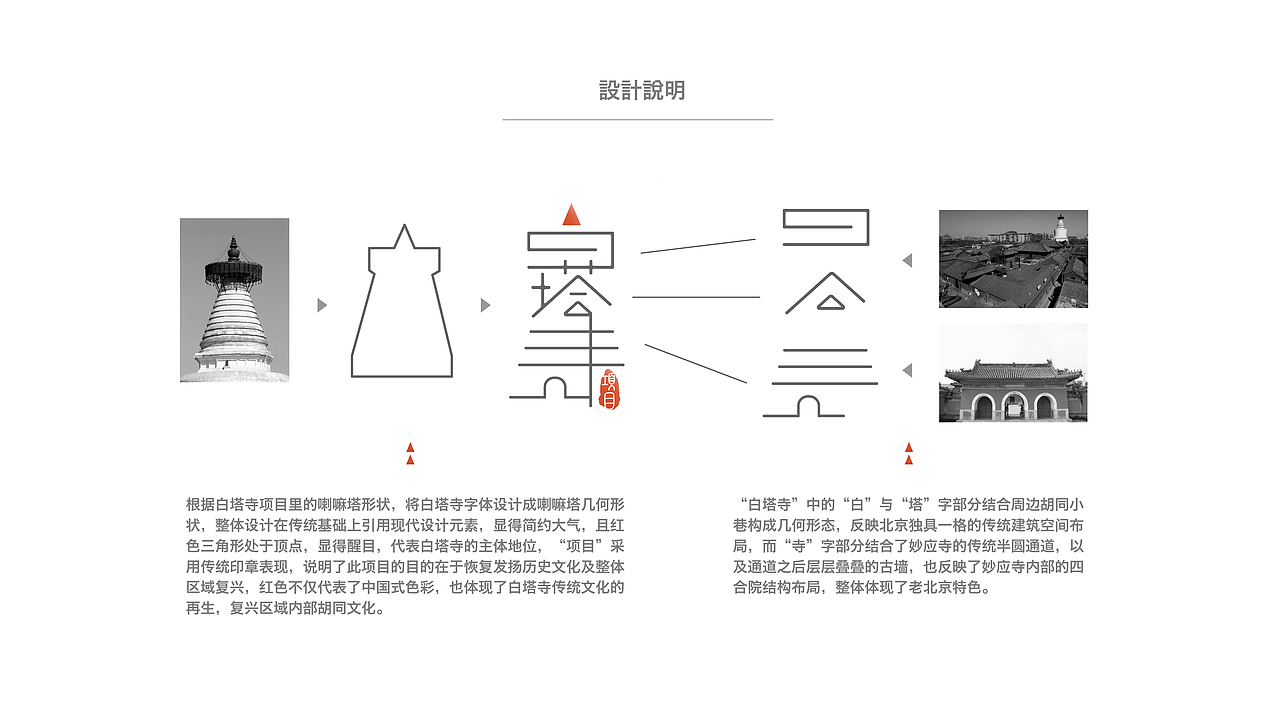 設計說明

项目

根据白塔寺项目里的喇嘛塔形状，将白塔寺字体设计成喇嘛塔几何形状，整体设计在传统基础上引用现代设计元素，显得简约大气，且红色三角形处于顶点，显得醒目，代表白塔寺的主体地位，“项目”采用传统印章表现，说明了此项目的目的在于恢复发扬历史文化及整体区域复兴，红色不仅代表了中国式色彩，也体现了白塔寺传统文化的再生，复兴区域内部胡同文化。

“白塔寺”中的“白”与“塔”字部分结合周边胡同小巷构成几何形态，反映北京独具一格的传统建筑空间布局，而“寺”字部分结合了妙应寺的传统半圆通道，以及通道之后层层叠叠的古墙，也反映了妙应寺内部的四合院结构布局，整体体现了老北京特色。