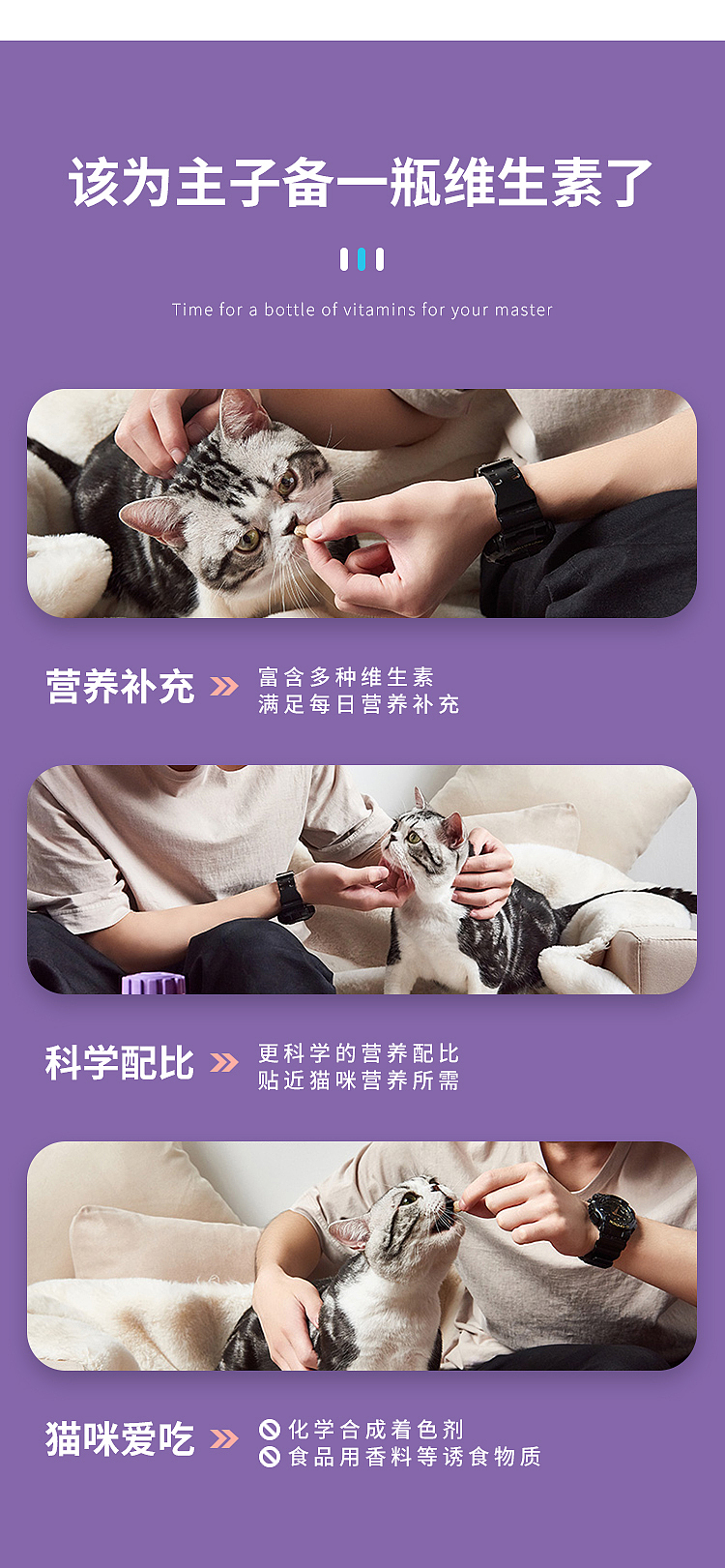 该为主子备一瓶维生素了

Time for a bottle of vitamins for your master

营养补充 富含多种维生素
满足每日营养补充

科学配比 更科学的营养配比
贴近猫咪营养所需

猫咪爱吃 化学合成着色剂
食品用香料等诱食物质