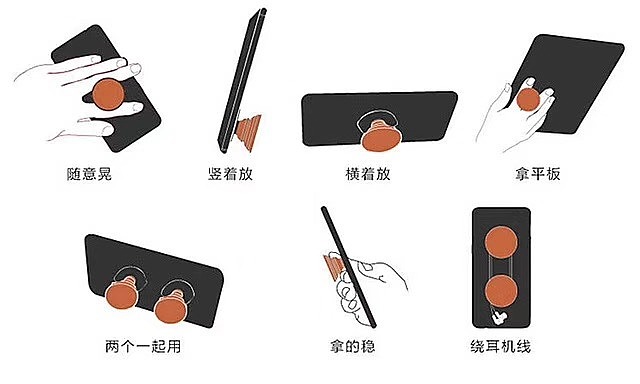 随意晃

竖着放

横着放

拿平板

两个一起用

拿的稳

绕耳机线