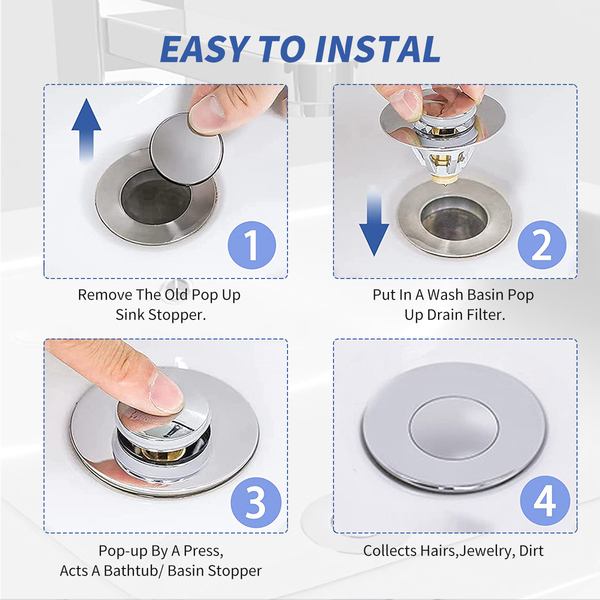 EASY TO INSTAL

1

Remove The Old Pop Up Sink Stopper.

2

Put In A Wash Basin Pop Up Drain Filter.

3

Pop-up By A Press, Acts A Bathtub/ Basin Stopper

4

Collects Hairs,Jewelry, Dirt