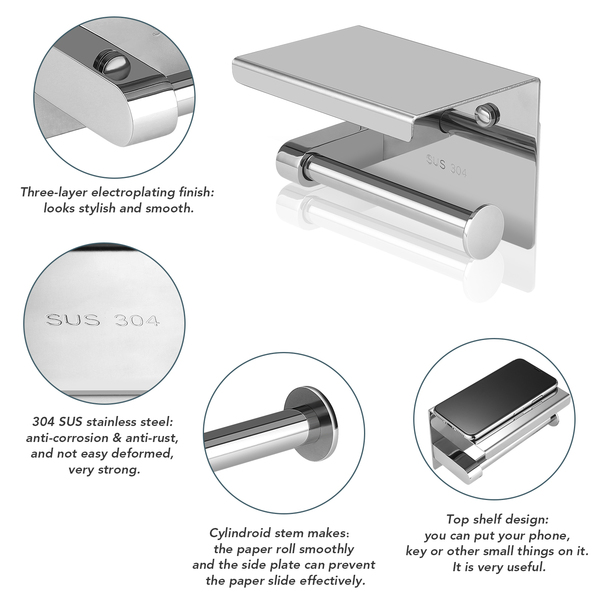 SUS 304

Three-layer electroplating finish: looks stylish and smooth.

SUS 304

304 SUS stainless steel: anti-corrosion & anti-rust, and not easy deformed, very strong.

Cylindroid stem makes: the paper roll smoothly and the side plate can prevent the paper slide effectively.

Top shelf design: you can put your phone, key or other small things on it. It is very useful.