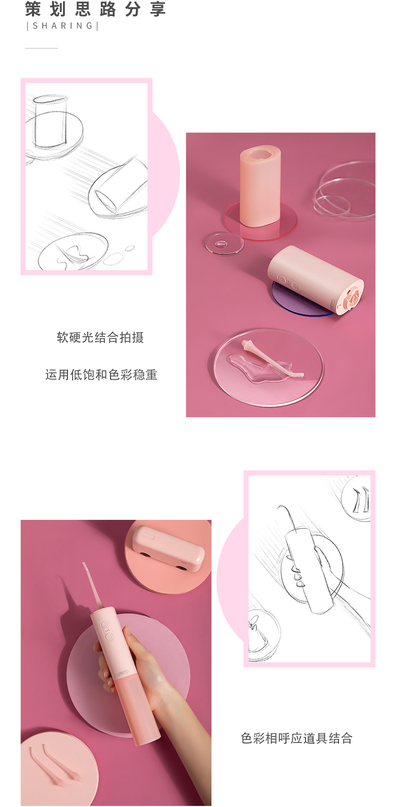 策划思路分享
|SHARING|

软硬光结合拍摄

运用低饱和色彩稳重

色彩相呼应道具结合