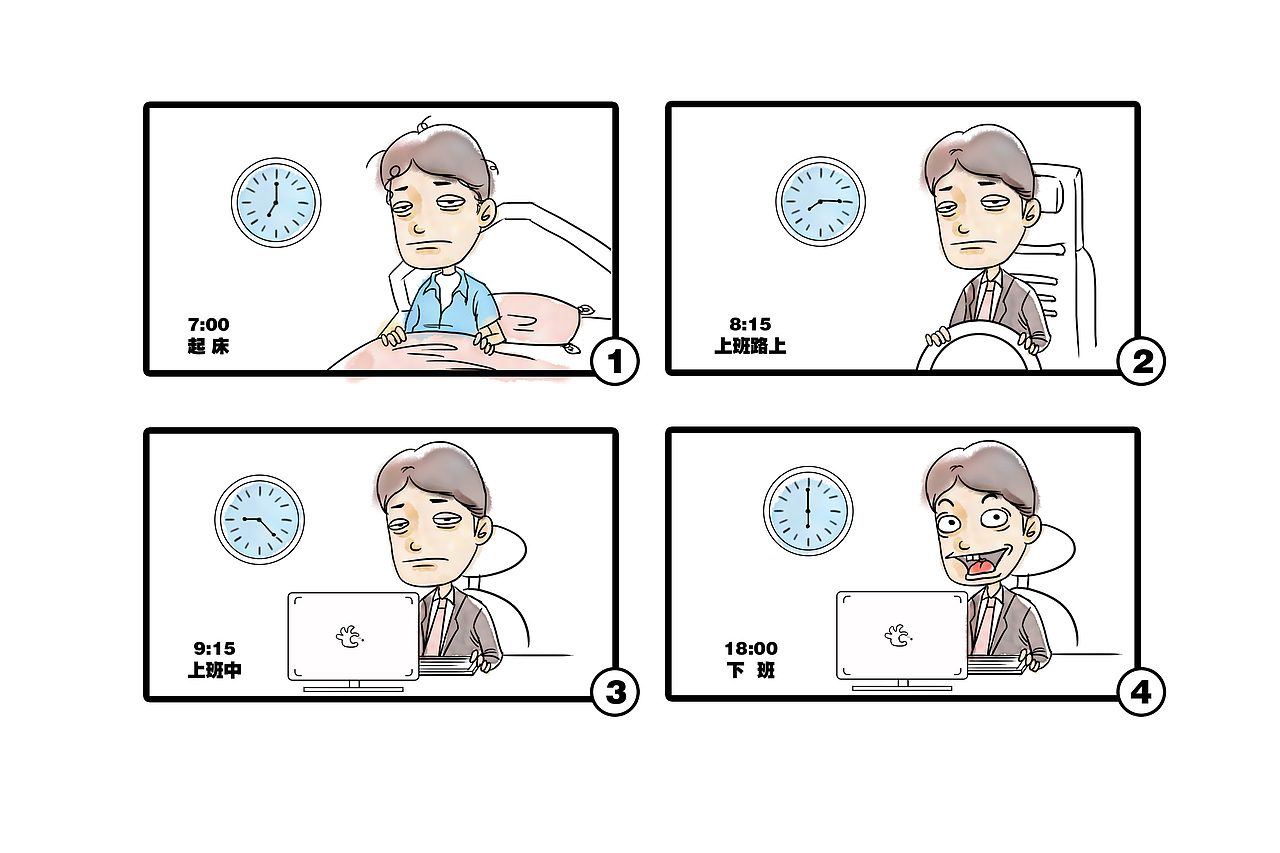 7:00
起 床

1

8:15
上班路上

2

9:15
上班中

3

18:00
下 班

4