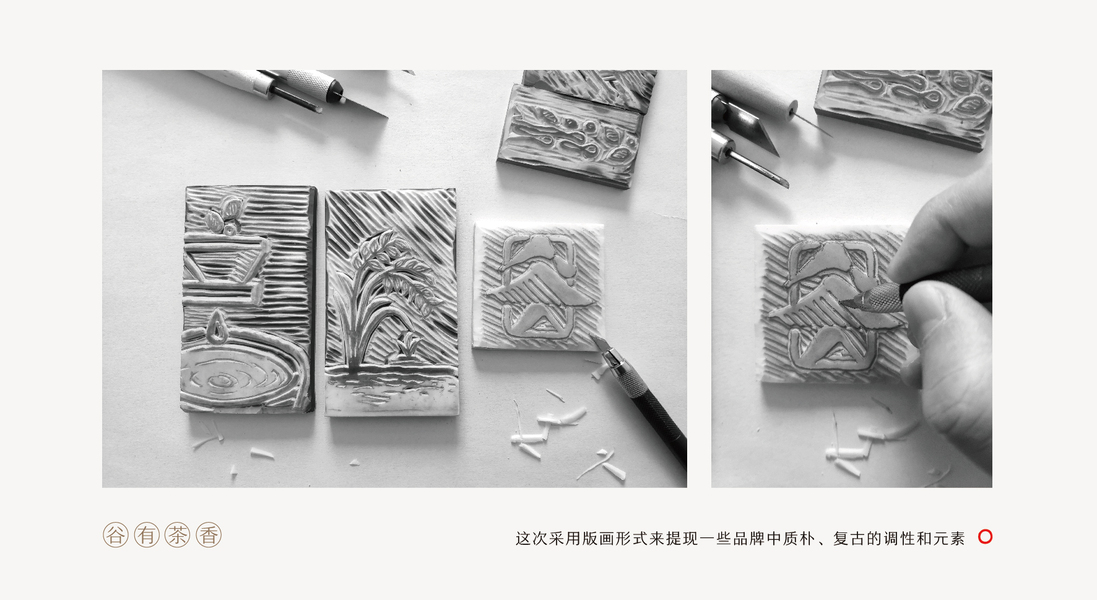 谷有茶香

这次采用版画形式来提现一些品牌中质朴、复古的调性和元素