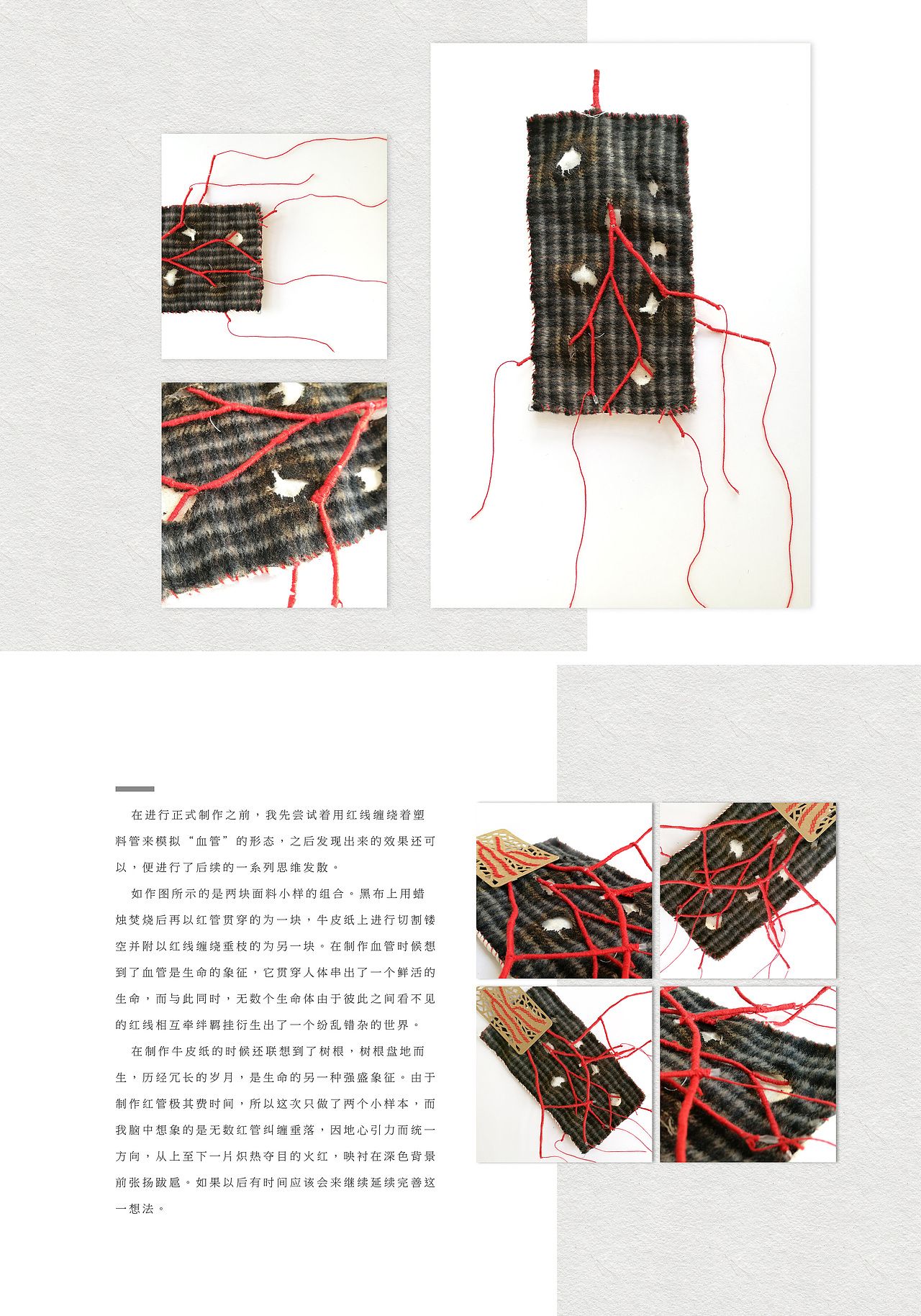 在进行正式制作之前，我先尝试着用红线缠绕着塑料管来模拟“血管”的形态，之后发现出来的效果还可以，便进行了后续的一系列思维发散。

如作图所示的是两块面料小样的组合。黑布上用蜡烛焚烧后再以红管贯穿的为一块，牛皮纸上进行切割镂空并附以红线缠绕垂枝的为另一块。在制作血管时候想到了血管是生命的象征，它贯穿人体串出了一个鲜活的生命，而与此同时，无数个生命体由于彼此之间看不见的红线相互牵绊羁挂衍生出了一个纷乱错杂的世界。

在制作牛皮纸的时候还联想到了树根，树根盘地而生，历经冗长的岁月，是生命的另一种强盛象征。由于制作红管极其费时间，所以这次只做了两个小样本，而我脑中想象的是无数红管纠缠垂落，因地心引力而统一方向，从上至下一片炽热夺目的火红，映衬在深色背景前张扬跋扈。如果以后有时间应该会来继续延续完善这一想法。