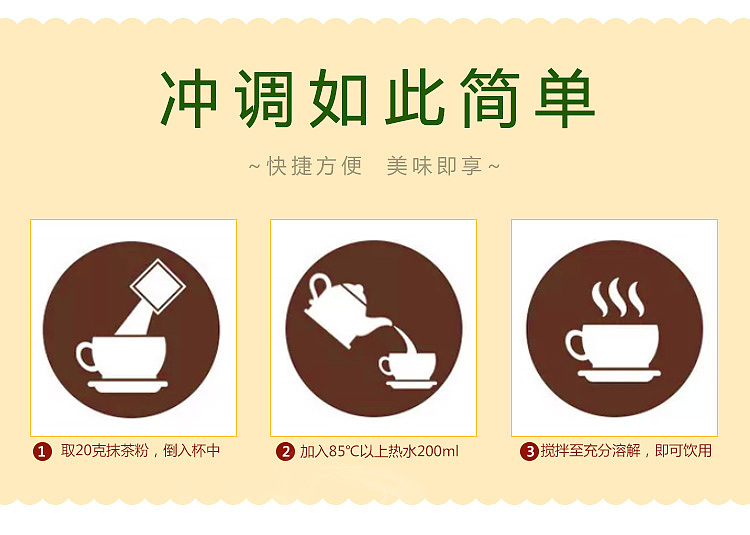 冲调如此简单

~快捷方便　美味即享~

1 取20克抹茶粉，倒入杯中

2 加入85°C以上热水200ml

3 搅拌至充分溶解，即可饮用