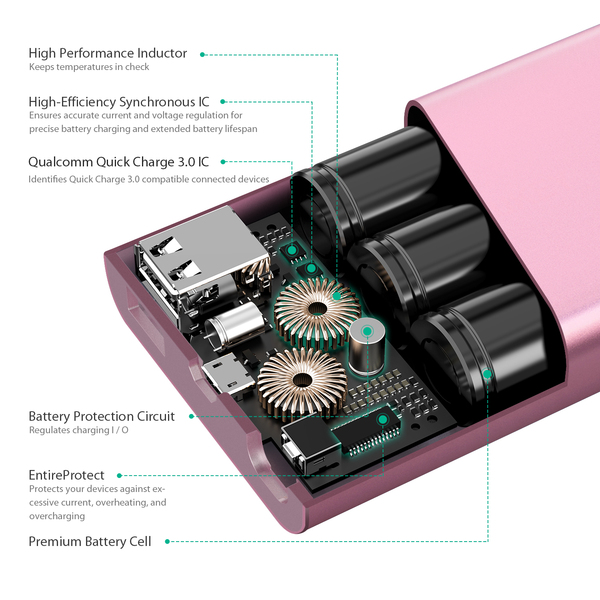 High Performance Inductor
Keeps temperatures in check

High-Efficiency Synchronous IC
Ensures accurate current and voltage regulation for precise battery charging and extended battery lifespan

Qualcomm Quick Charge 3.0 IC
Identifies Quick Charge 3.0 compatible connected devices

Battery Protection Circuit
Regulates charging I / O

EntireProtect
Protects your devices against excessive current, overheating, and overcharging

Premium Battery Cell