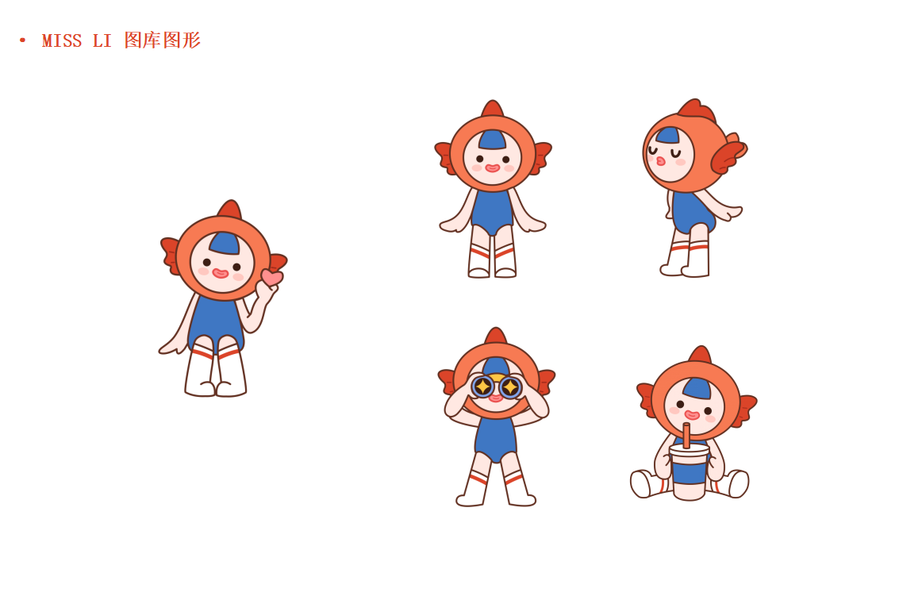 • MISS LI 图库图形