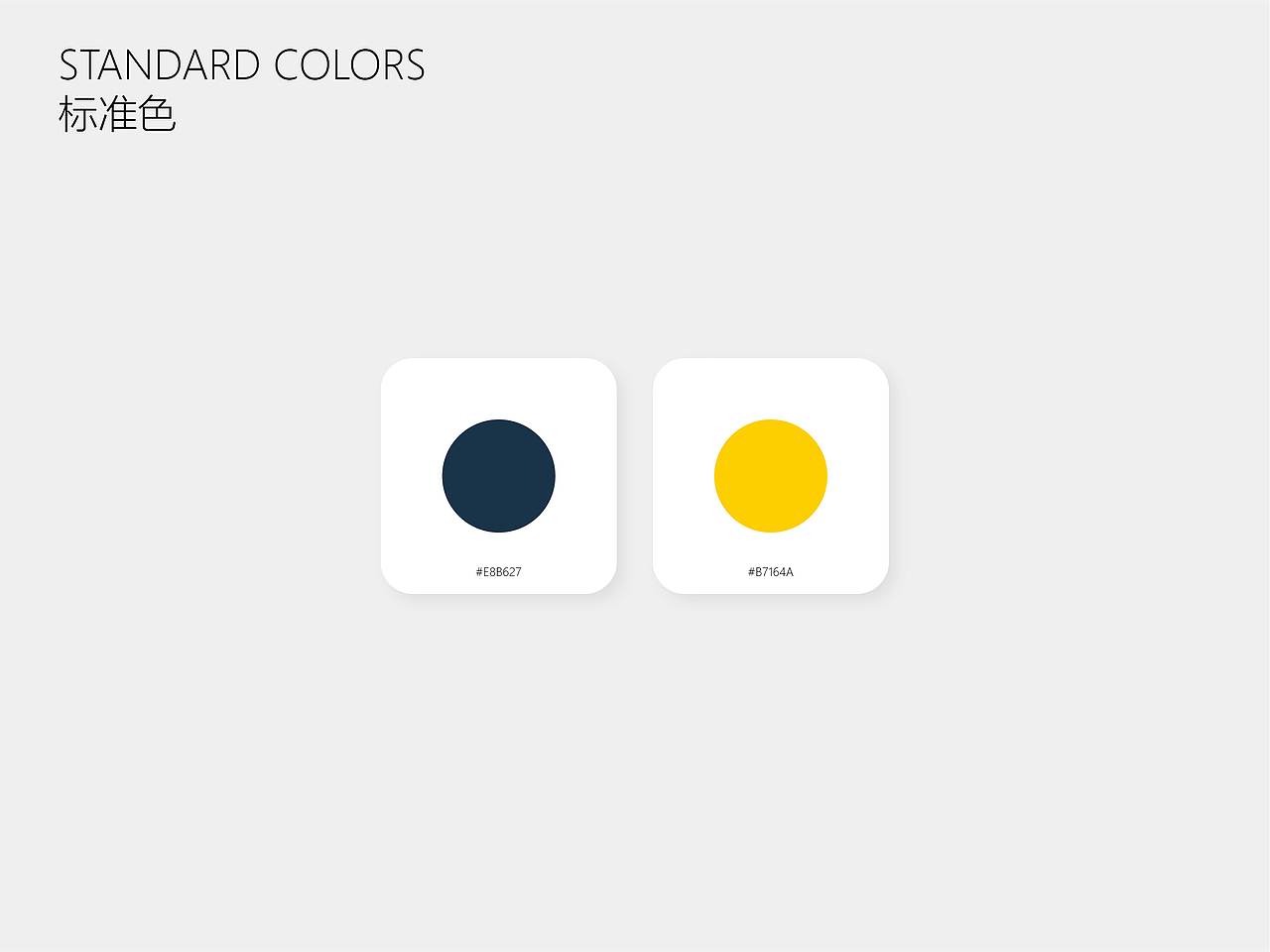 STANDARD COLORS
标准色

#E8B627

#B7164A