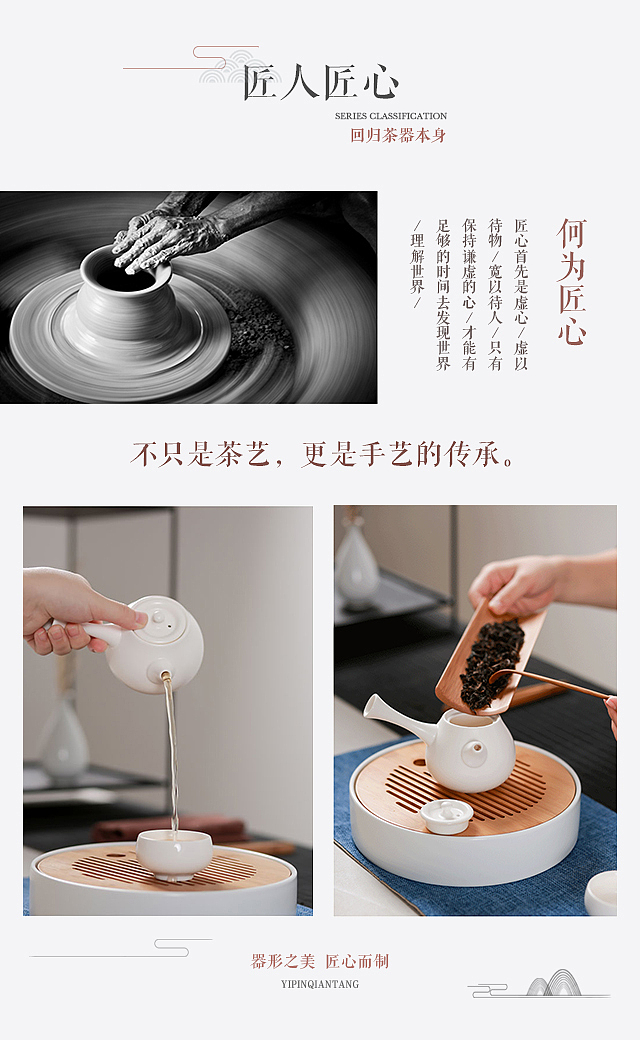 匠人匠心
SERIES CLASSIFICATION
回归茶器本身

何为匠心

匠心首先是虚心／虚以待物／宽以待人／只有保持谦虚的心／才能有足够的时间去发现世界／理解世界／

不只是茶艺，更是手艺的传承。

器形之美 匠心而制
YIPINQIANTANG