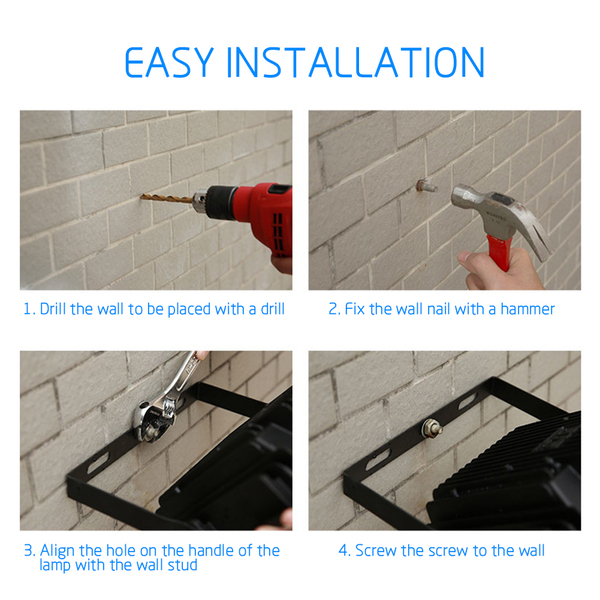 EASY INSTALLATION

1. Drill the wall to be placed with a drill

2. Fix the wall nail with a hammer

3. Align the hole on the handle of the lamp with the wall stud

4. Screw the screw to the wall