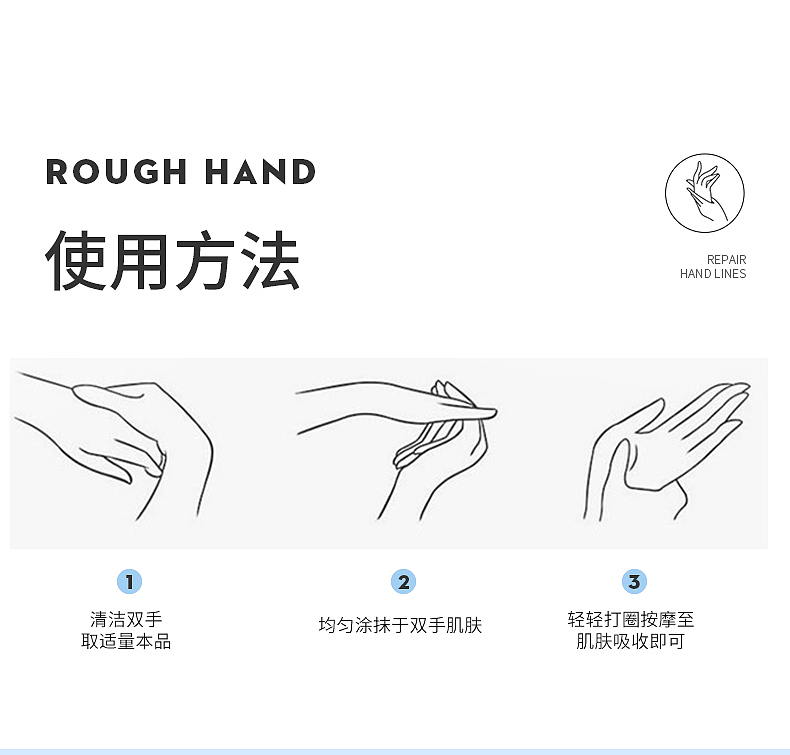 ROUGH HAND

使用方法

REPAIR
HAND LINES

1
清洁双手
取适量本品

2
均匀涂抹于双手肌肤

3
轻轻打圈按摩至
肌肤吸收即可