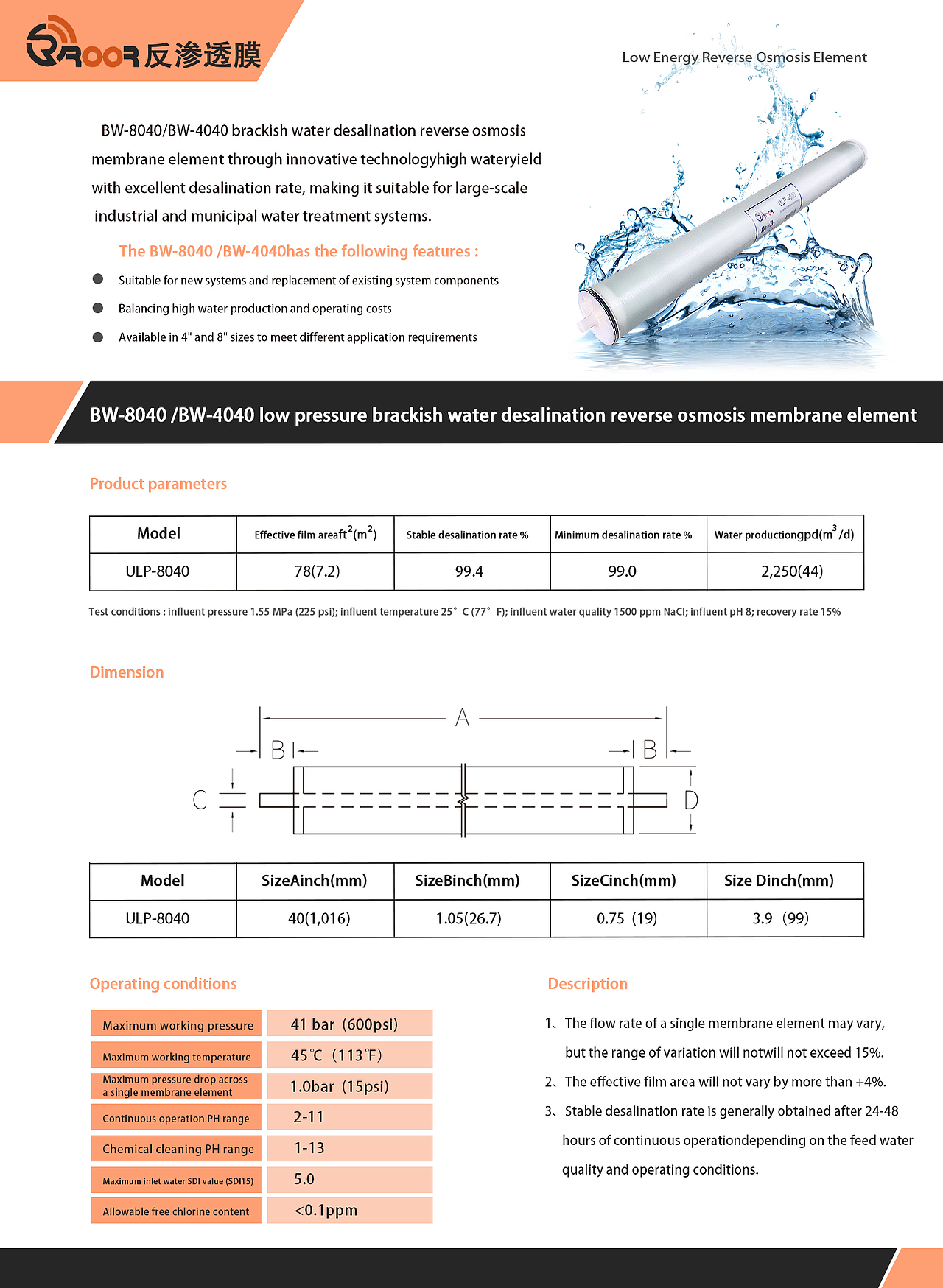 ROOR 反渗透膜

Low Energy Reverse Osmosis Element

BW-8040/BW-4040 brackish water desalination reverse osmosis membrane element through innovative technologyhigh wateryield with excellent desalination rate, making it suitable for large-scale industrial and municipal water treatment systems.

The BW-8040 /BW-4040has the following features :

Suitable for new systems and replacement of existing system components

Balancing high water production and operating costs

Available in 4" and 8" sizes to meet different application requirements

BW-8040 /BW-4040 low pressure brackish water desalination reverse osmosis membrane element

Product parameters

| Model | Effective film areaft$^2$(m$^2$) | Stable desalination rate % | Minimum desalination rate % | Water productiongpd(m$^3$/d) |
|---|---|---|---|---|
| ULP-8040 | 78(7.2) | 99.4 | 99.0 | 2,250(44) |

Test conditions : influent pressure 1.55 MPa (225 psi); influent temperature 25° C (77° F); influent water quality 1500 ppm NaCl; influent pH 8; recovery rate 15%

Dimension

A
B
B
C
D

| Model | SizeAinch(mm) | SizeBinch(mm) | SizeCinch(mm) | Size Dinch(mm) |
|---|---|---|---|---|
| ULP-8040 | 40(1,016) | 1.05(26.7) | 0.75 (19) | 3.9 (99) |

Operating conditions

| Maximum working pressure | 41 bar (600psi) |
|---|---|
| Maximum working temperature | 45℃ (113℉) |
| Maximum pressure drop across a single membrane element | 1.0bar (15psi) |
| Continuous operation PH range | 2-11 |
| Chemical cleaning PH range | 1-13 |
| Maximum inlet water SDI value (SDI15) | 5.0 |
| Allowable free chlorine content | <0.1ppm |

Description

1、The flow rate of a single membrane element may vary, but the range of variation will notwill not exceed 15%.

2、The effective film area will not vary by more than +4%.

3、Stable desalination rate is generally obtained after 24-48 hours of continuous operationdepending on the feed water quality and operating conditions.