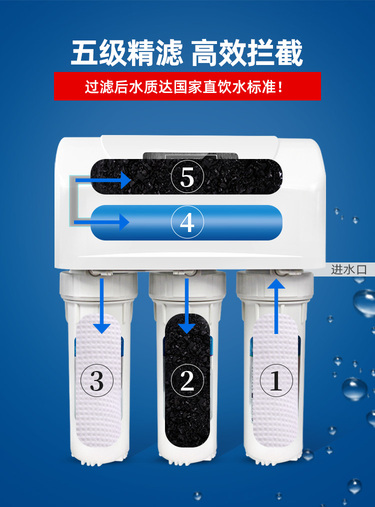 五级精滤 高效拦截

过滤后水质达国家直饮水标准!

5

4

进水口

3

2

1