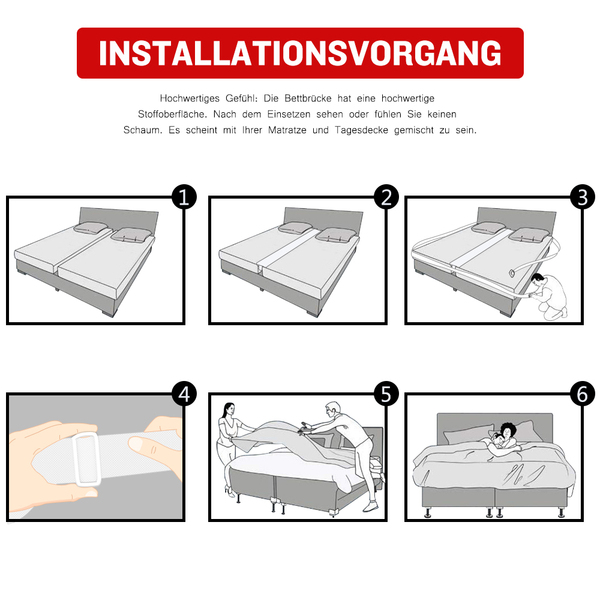 INSTALLATIONSVORGANG

Hochwertiges Gefühl: Die Bettbrücke hat eine hochwertige Stoffoberfläche. Nach dem Einsetzen sehen oder fühlen Sie keinen Schaum. Es scheint mit Ihrer Matratze und Tagesdecke gemischt zu sein.

1

2

3

4

5

6